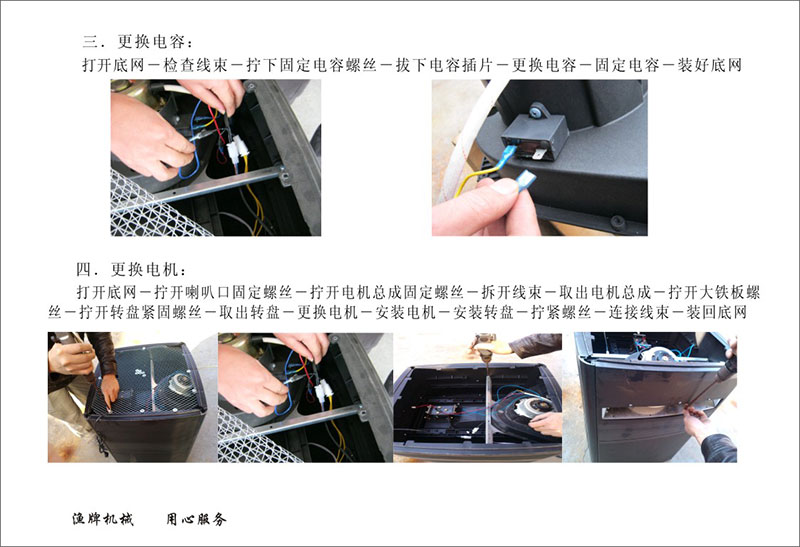 三．更换电容：

打开底网－检查线束－拧下固定电容螺丝－拔下电容插片－更换电容－固定电容－装好底网

四．更换电机：

打开底网－拧开喇叭口固定螺丝－拧开电机总成固定螺丝－拆开线束－取出电机总成－拧开大铁板螺丝－拧开转盘紧固螺丝－取出转盘－更换电机－安装电机－安装转盘－拧紧螺丝－连接线束－装回底网

渔牌机械　　用心服务