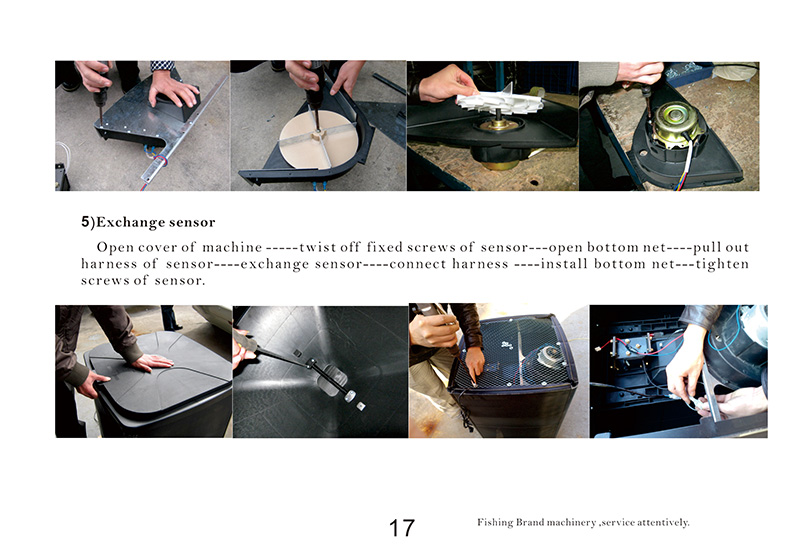 5)Exchange sensor

Open cover of machine -----twist off fixed screws of sensor---open bottom net----pull out harness of sensor----exchange sensor----connect harness ----install bottom net---tighten screws of sensor.

17

Fishing Brand machinery ,service attentively.